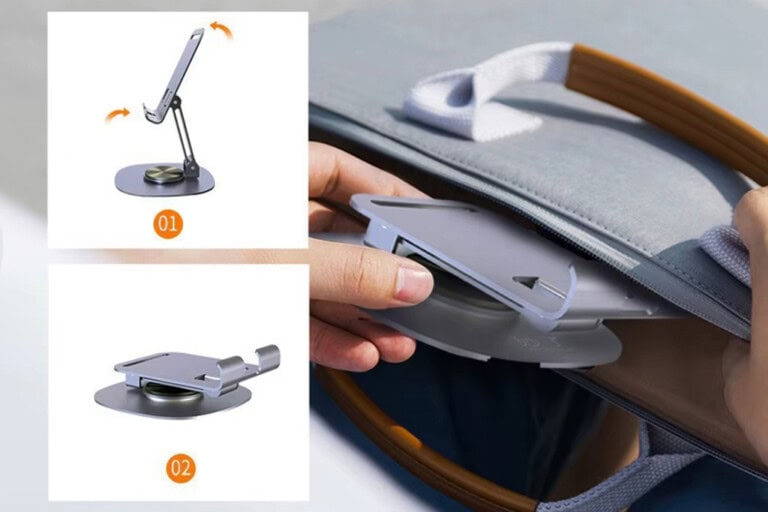 01

02